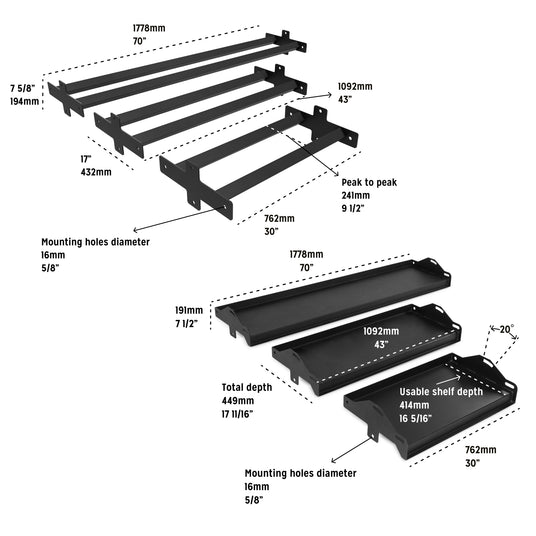 1778mm
70"

7 5/8"
194mm

1092mm
43"

17"
432mm

Peak to peak
241mm
9 1/2"

762mm
30"

Mounting holes diameter
16mm
5/8"

1778mm
70"

191mm
7 1/2"

1092mm
43"

20°

Total depth
449mm
17 11/16"

Usable shelf depth
414mm
16 5/16"

762mm
30"

Mounting holes diameter
16mm
5/8"